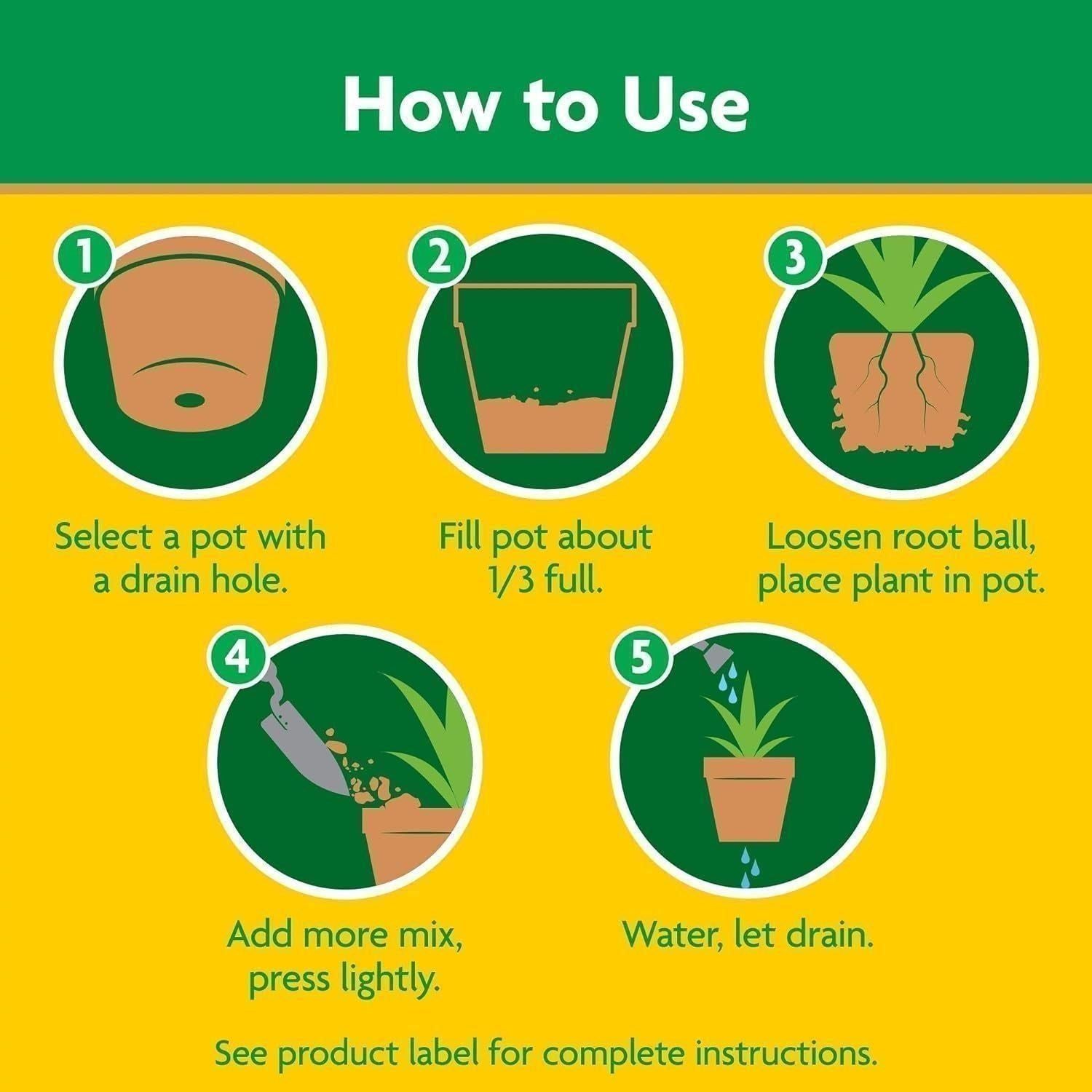 How to Use

1

Select a pot with a drain hole.

2

Fill pot about 1/3 full.

3

Loosen root ball, place plant in pot.

4

Add more mix, press lightly.

5

Water, let drain.

See product label for complete instructions.