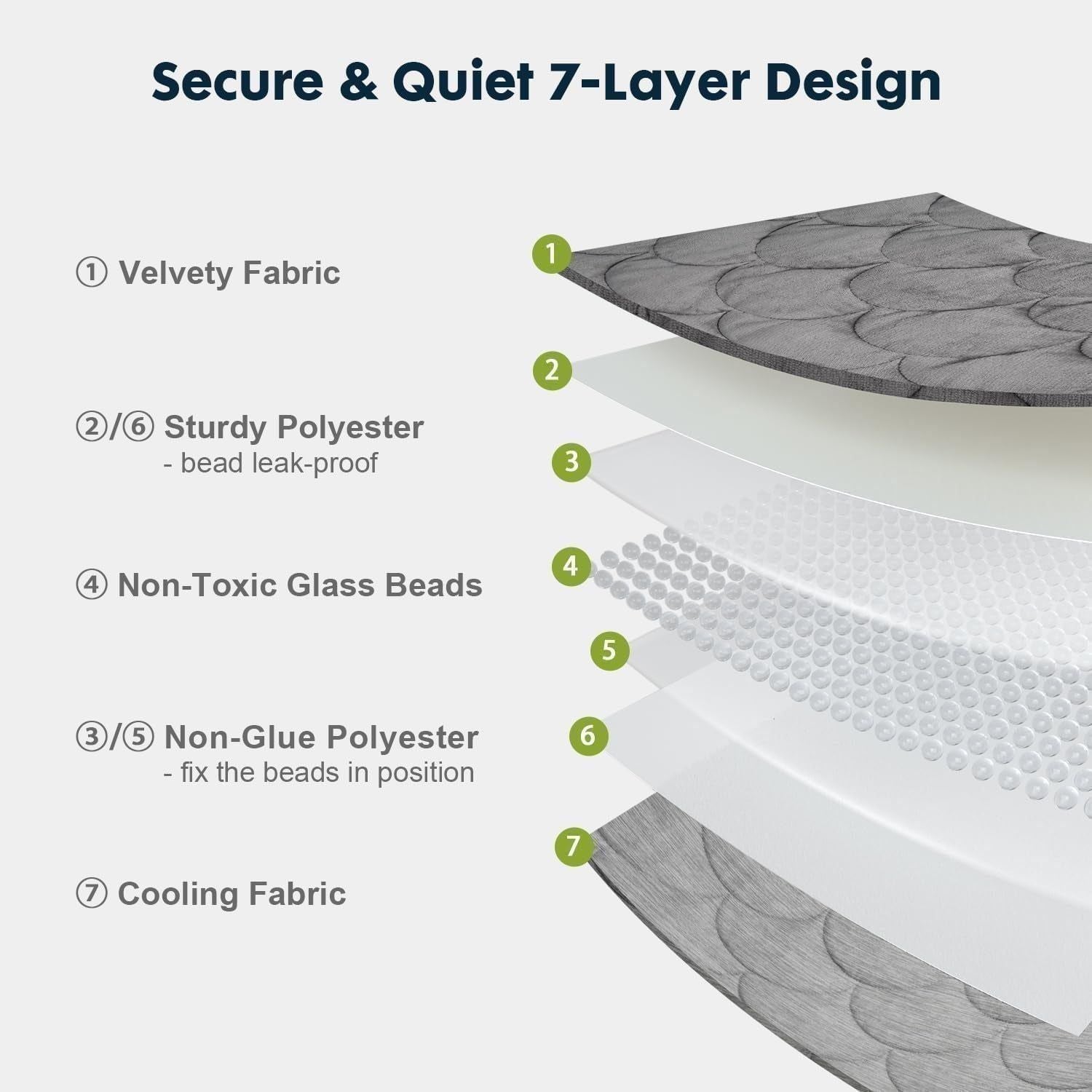 Secure & Quiet 7-Layer Design

① Velvety Fabric

②/⑥ Sturdy Polyester
- bead leak-proof

④ Non-Toxic Glass Beads

③/⑤ Non-Glue Polyester
- fix the beads in position

⑦ Cooling Fabric

1
2
3
4
5
6
7